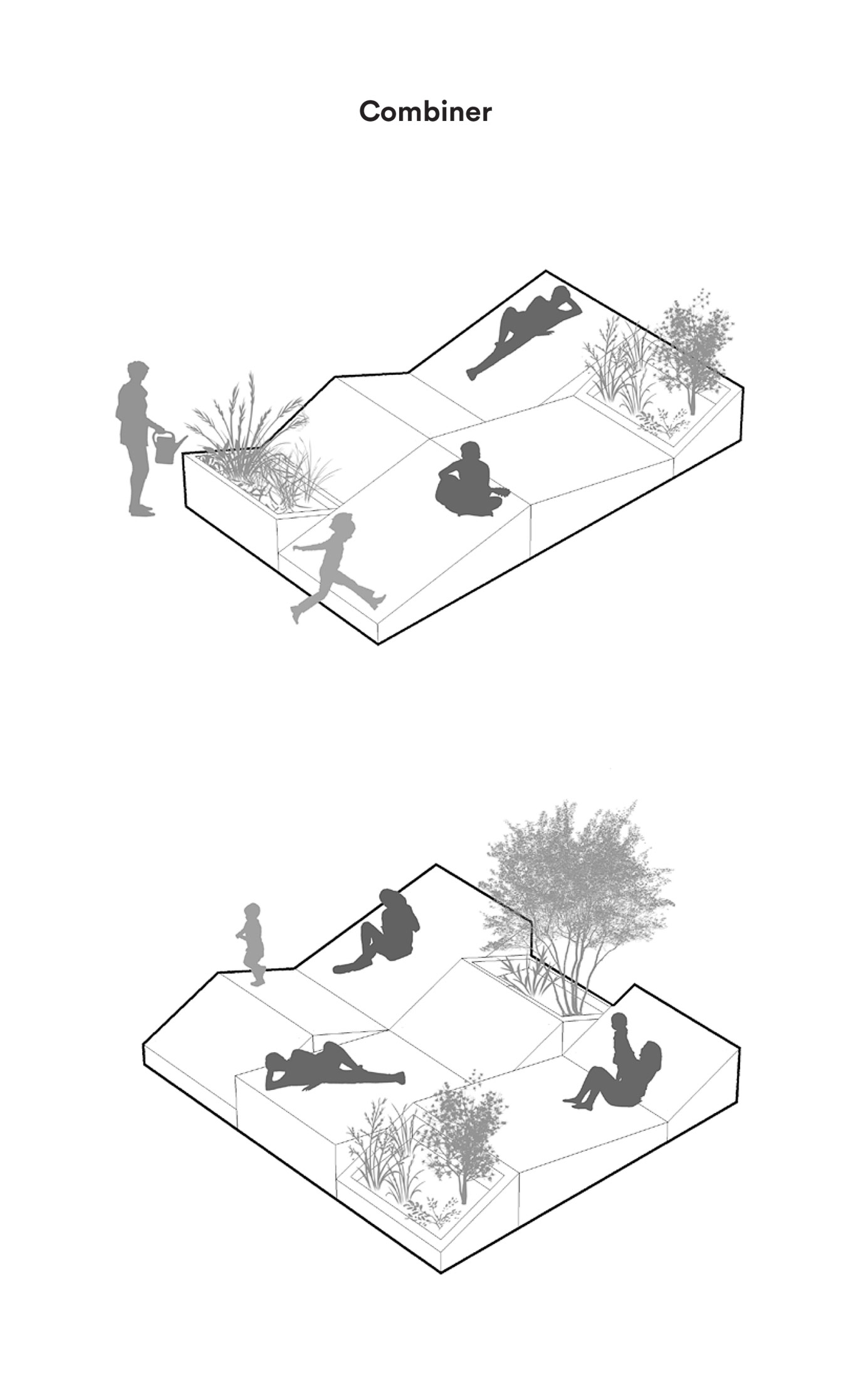 Combiner