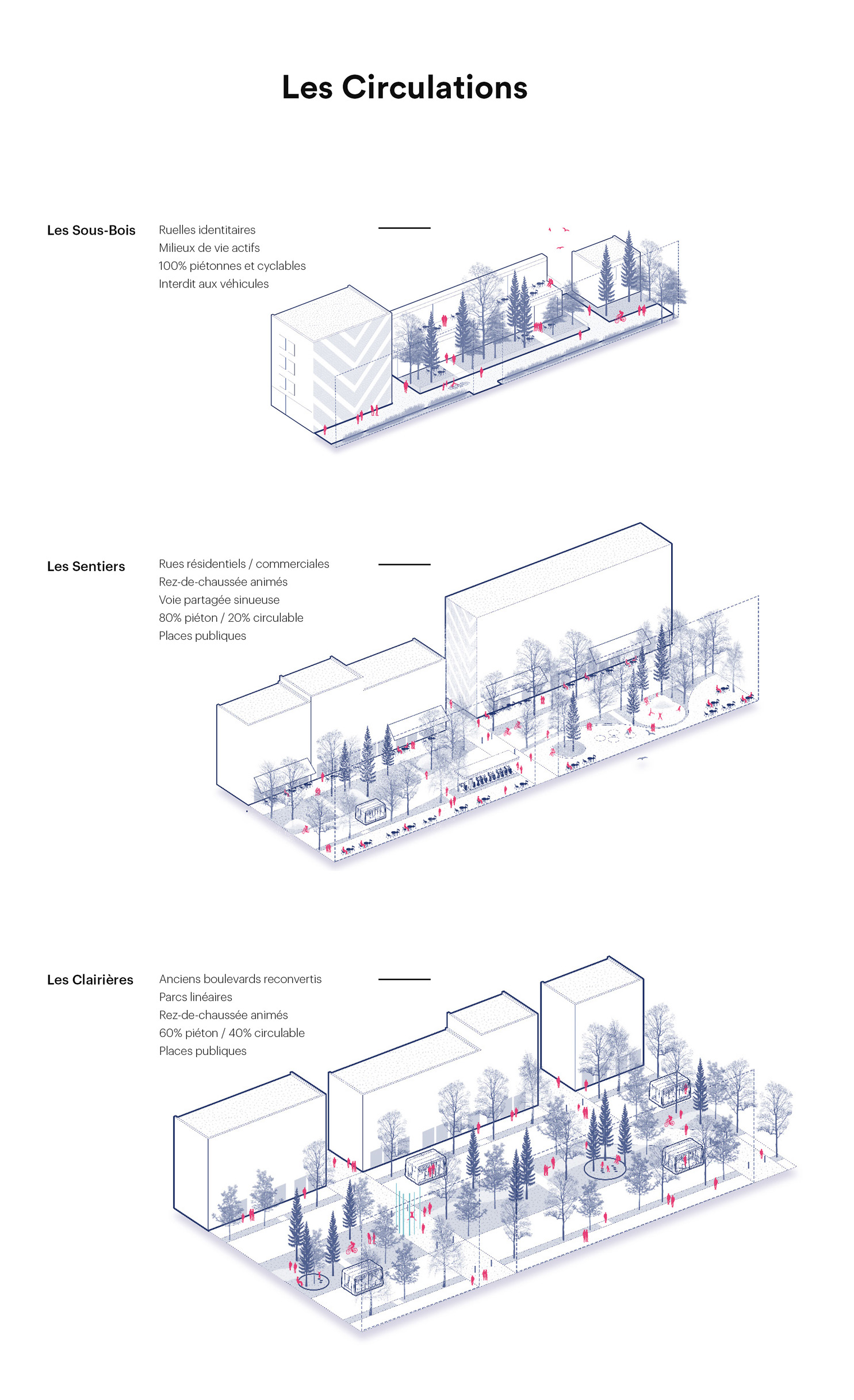 Les Circulations

Les Sous-Bois

Ruelles identitaires
Milieux de vie actifs
100% piétonnes et cyclables
Interdit aux véhicules

Les Sentiers

Rues résidentiels / commerciales
Rez-de-chaussée animés
Voie partagée sinueuse
80% piéton / 20% circulable
Places publiques

Les Clairières

Anciens boulevards reconvertis
Parcs linéaires
Rez-de-chaussée animés
60% piéton / 40% circulable
Places publiques