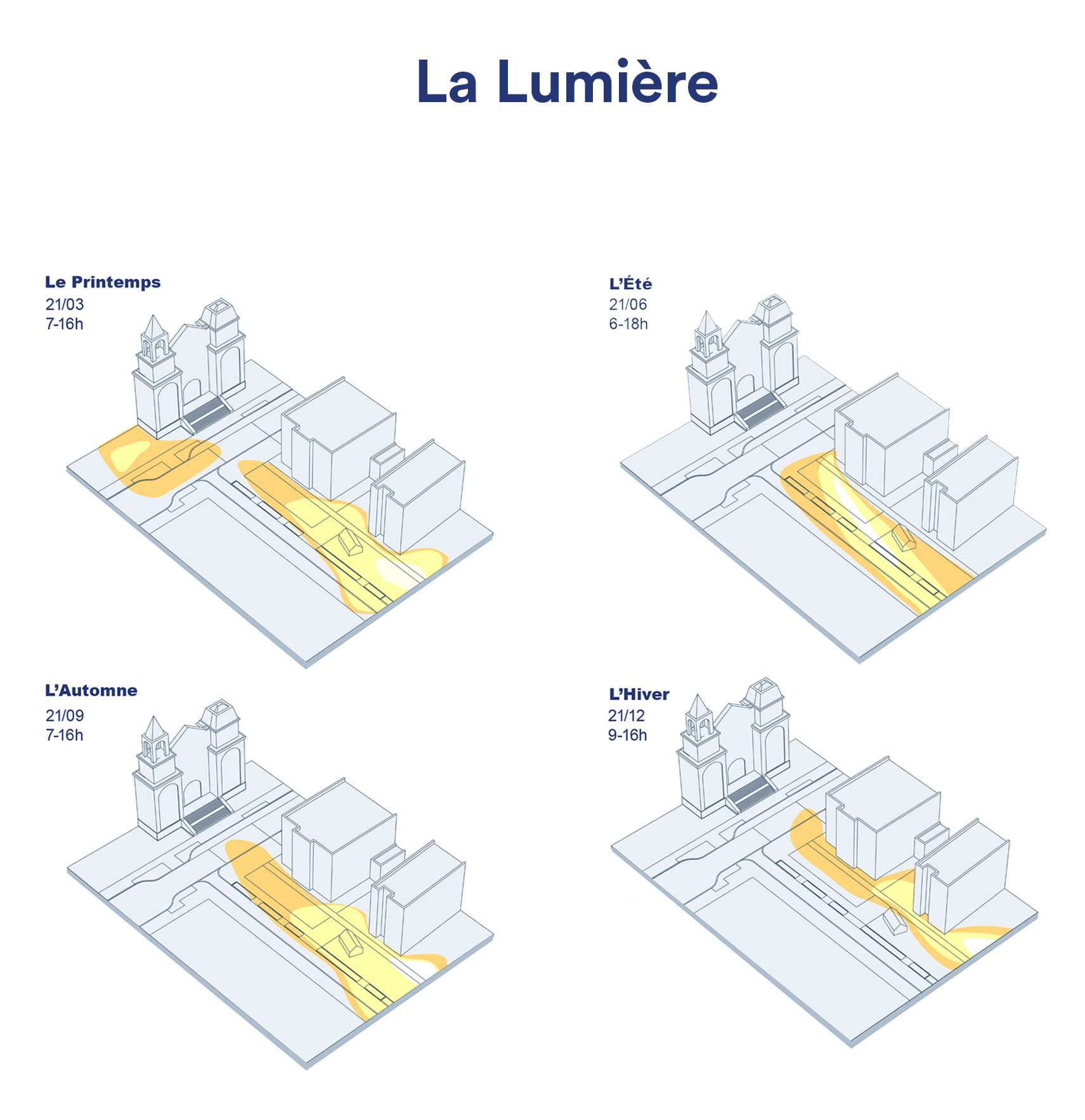 La Lumière

Le Printemps
21/03
7-16h

L'Été
21/06
6-18h

L'Automne
21/09
7-16h

L'Hiver
21/12
9-16h